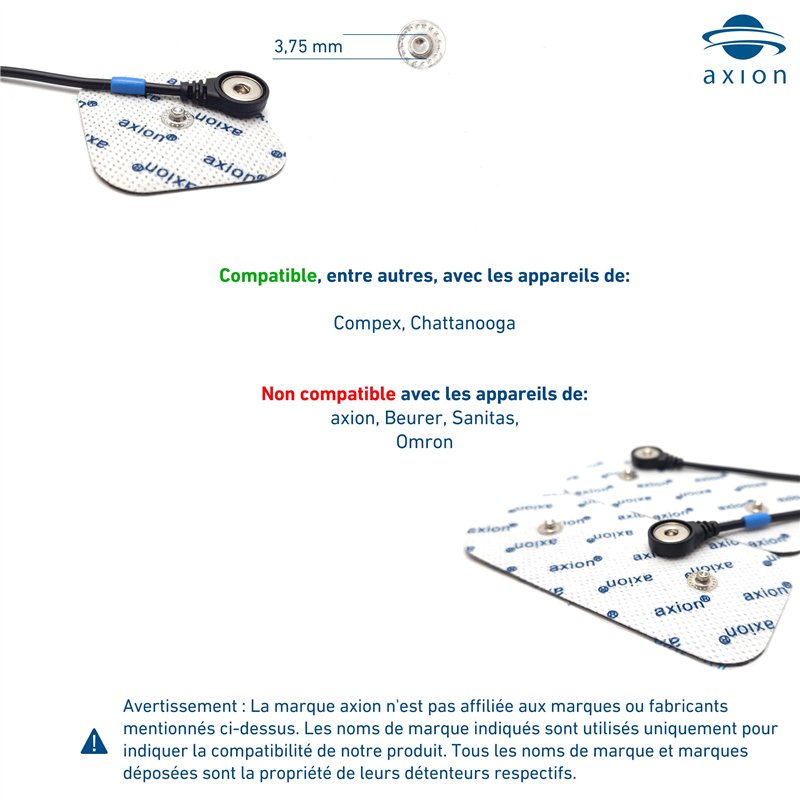 3,75 mm

axion

Compatible, entre autres, avec les appareils de:

Compex, Chattanooga

Non compatible avec les appareils de:
axion, Beurer, Sanitas, Omron

Avertissement : La marque axion n'est pas affiliée aux marques ou fabricants mentionnés ci-dessus. Les noms de marque indiqués sont utilisés uniquement pour indiquer la compatibilité de notre produit. Tous les noms de marque et marques déposées sont la propriété de leurs détenteurs respectifs.