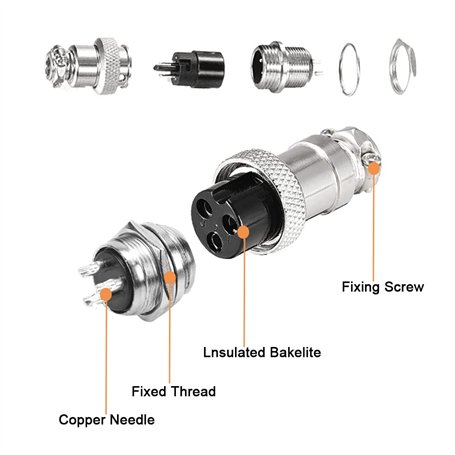 Fixing Screw

Lnsulated Bakelite

Fixed Thread

Copper Needle