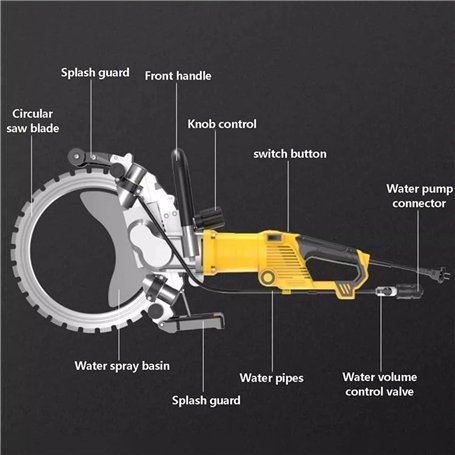 Splash guard

Front handle

Circular saw blade

Knob control

switch button

Water pump connector

Water spray basin

Water pipes

Water volume control valve

Splash guard