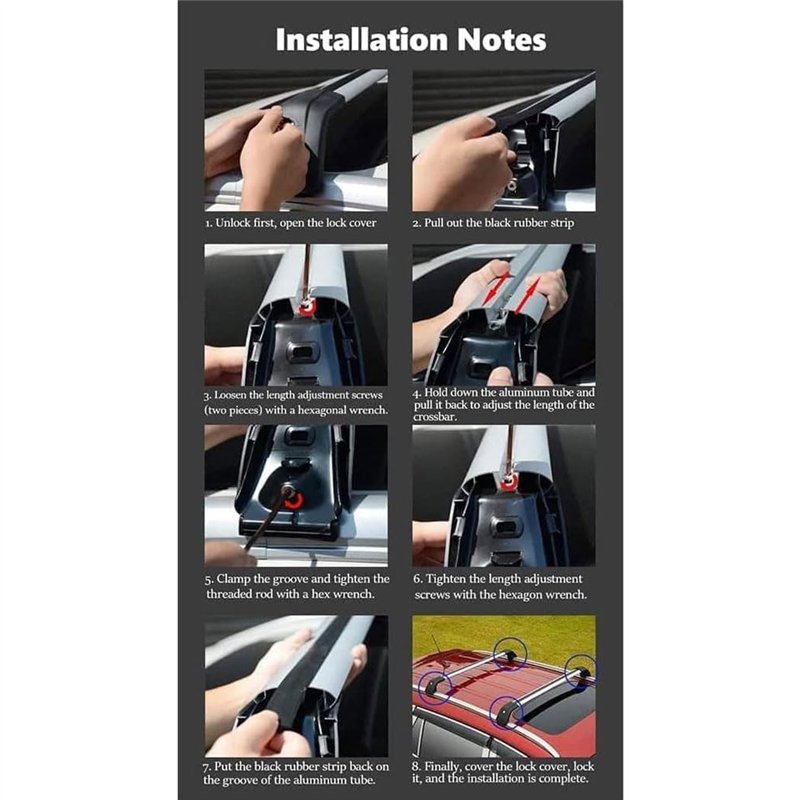 Installation Notes

1. Unlock first, open the lock cover

2. Pull out the black rubber strip

3. Loosen the length adjustment screws (two pieces) with a hexagonal wrench.

4. Hold down the aluminum tube and pull it back to adjust the length of the crossbar.

5. Clamp the groove and tighten the threaded rod with a hex wrench.

6. Tighten the length adjustment screws with the hexagon wrench.

7. Put the black rubber strip back on the groove of the aluminum tube.

8. Finally, cover the lock cover, lock it, and the installation is complete.