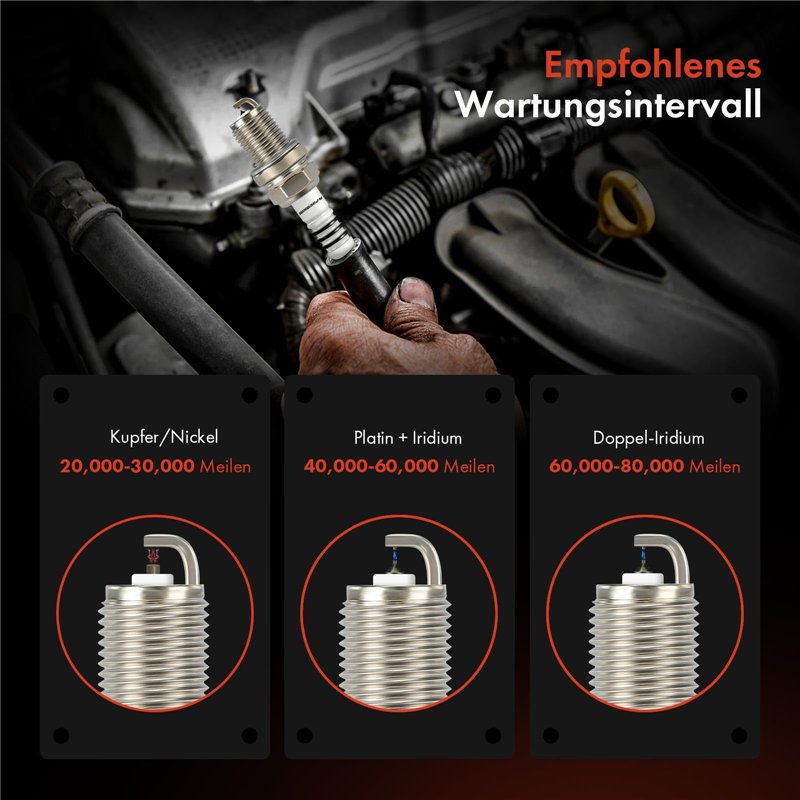 Empfohlenes
Wartungsintervall

Kupfer/Nickel
20,000-30,000 Meilen

Platin + Iridium
40,000-60,000 Meilen

Doppel-Iridium
60,000-80,000 Meilen