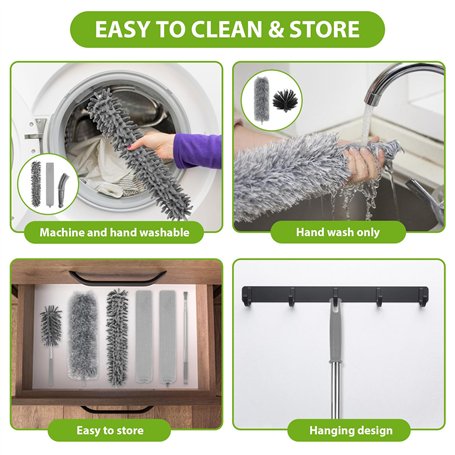 EASY TO CLEAN & STORE

Machine and hand washable

Hand wash only

Easy to store

Hanging design