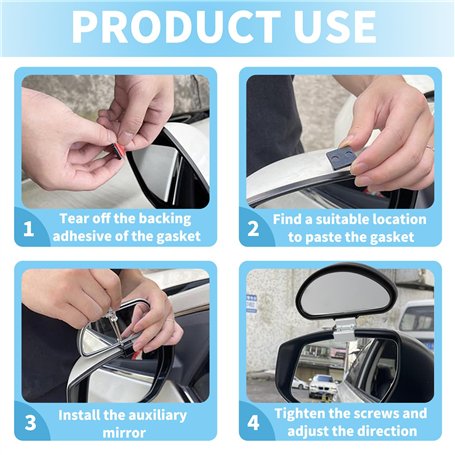 PRODUCT USE

1 Tear off the backing adhesive of the gasket

2 Find a suitable location to paste the gasket

3 Install the auxiliary mirror

4 Tighten the screws and adjust the direction