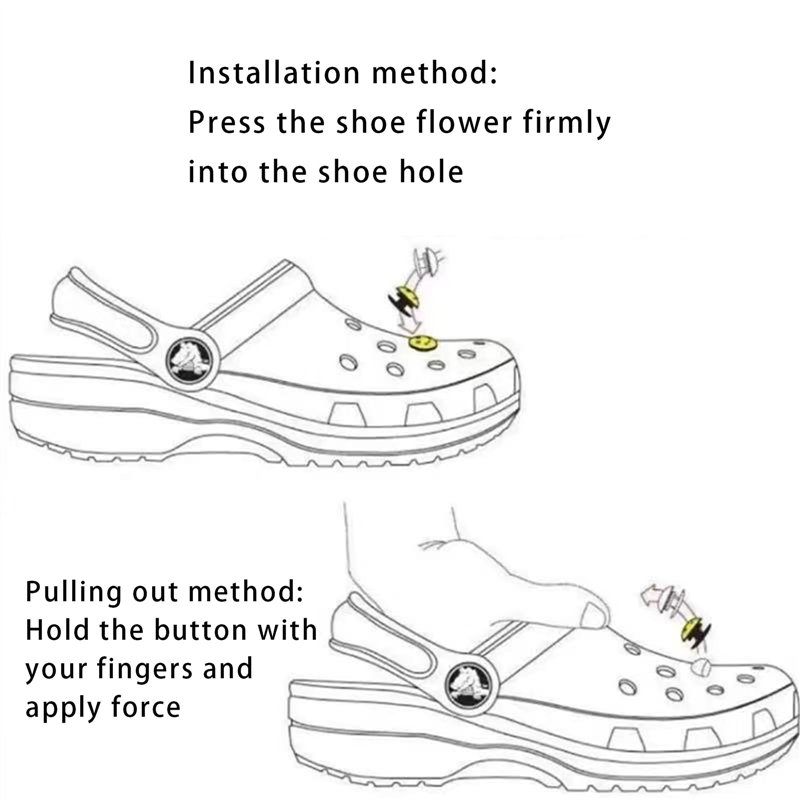 Installation method:
Press the shoe flower firmly into the shoe hole

Pulling out method:
Hold the button with your fingers and apply force