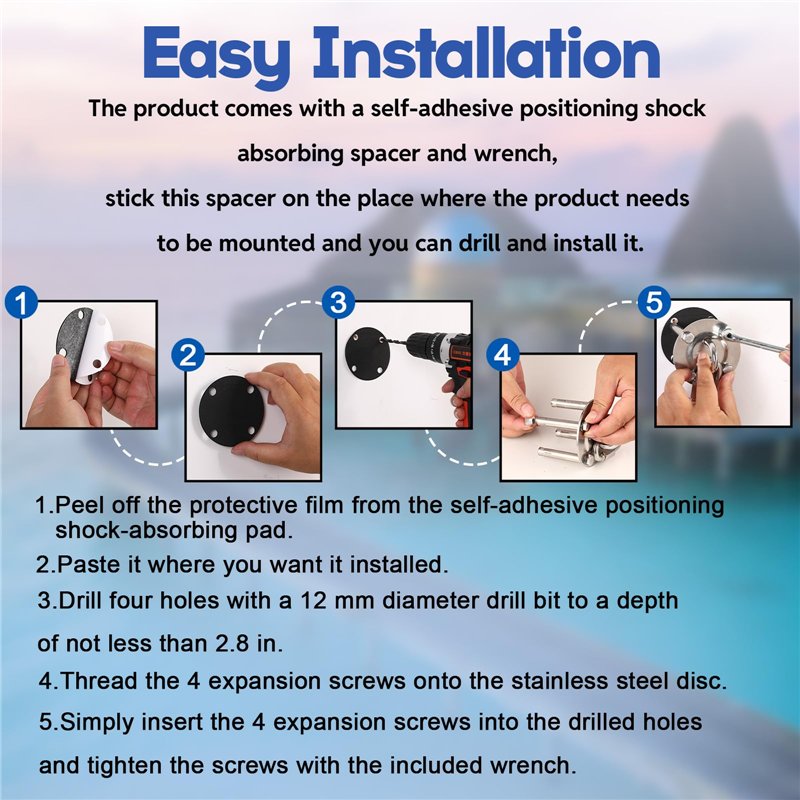 Easy Installation

The product comes with a self-adhesive positioning shock absorbing spacer and wrench, stick this spacer on the place where the product needs to be mounted and you can drill and install it.

1

2

3

4

5

1.Peel off the protective film from the self-adhesive positioning shock-absorbing pad.

2.Paste it where you want it installed.

3.Drill four holes with a 12 mm diameter drill bit to a depth of not less than 2.8 in.

4.Thread the 4 expansion screws onto the stainless steel disc.

5.Simply insert the 4 expansion screws into the drilled holes and tighten the screws with the included wrench.