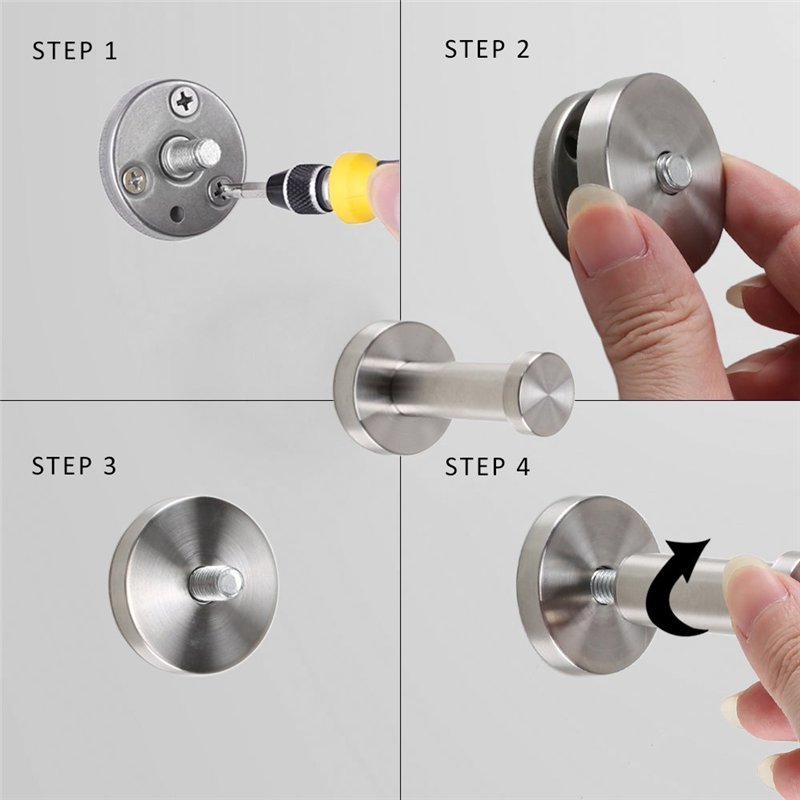 STEP 1

STEP 2

STEP 3

STEP 4