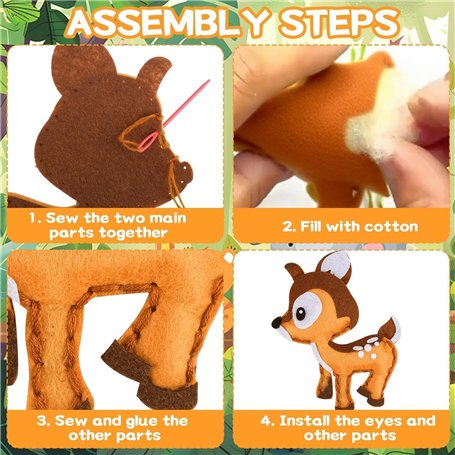 ASSEMBLY STEPS

1. Sew the two main parts together

2. Fill with cotton

3. Sew and glue the other parts

4. Install the eyes and other parts