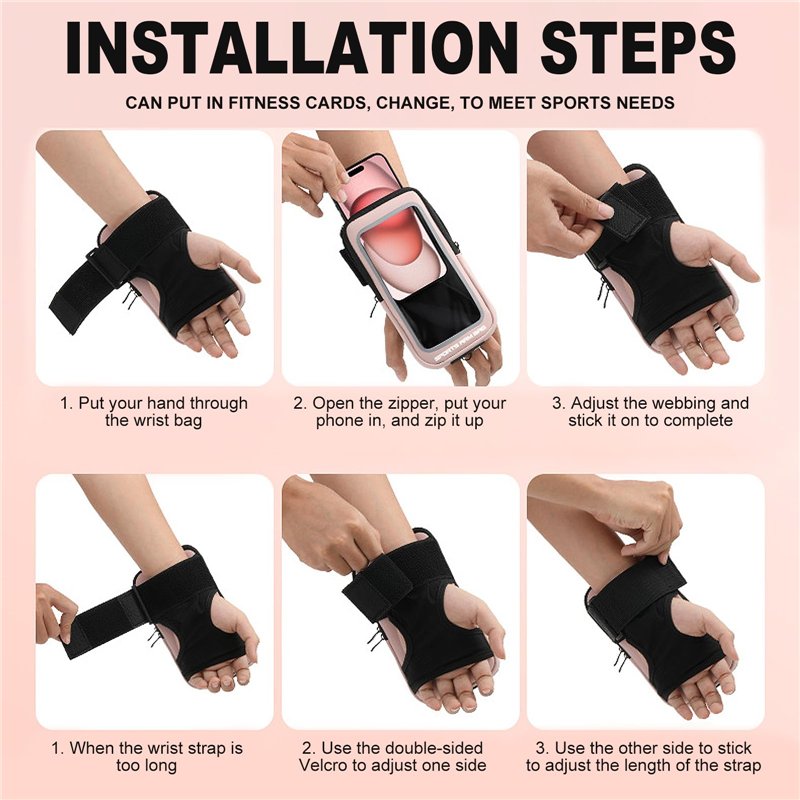 INSTALLATION STEPS

CAN PUT IN FITNESS CARDS, CHANGE, TO MEET SPORTS NEEDS

SPORTS ARM BAG

1. Put your hand through the wrist bag

2. Open the zipper, put your phone in, and zip it up

3. Adjust the webbing and stick it on to complete

1. When the wrist strap is too long

2. Use the double-sided Velcro to adjust one side

3. Use the other side to stick to adjust the length of the strap