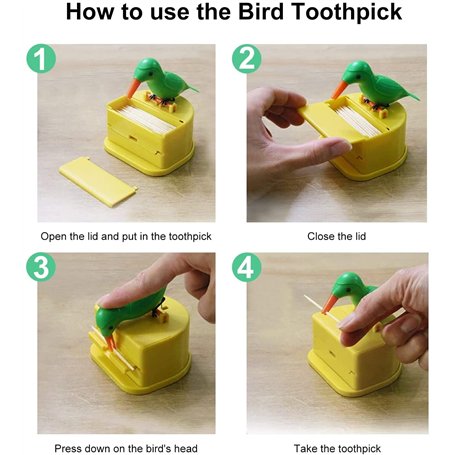 How to use the Bird Toothpick

1

Open the lid and put in the toothpick

2

Close the lid

3

Press down on the bird's head

4

Take the toothpick