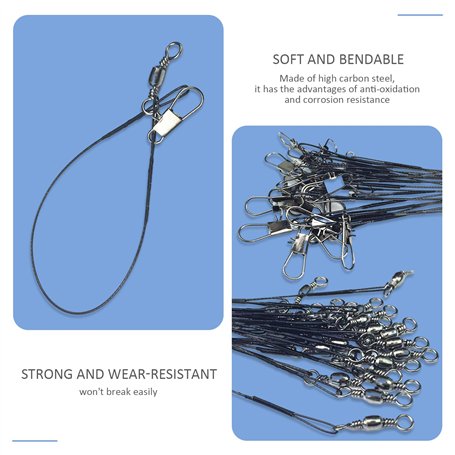 SOFT AND BENDABLE

Made of high carbon steel, it has the advantages of anti-oxidation and corrosion resistance

STRONG AND WEAR-RESISTANT

won't break easily