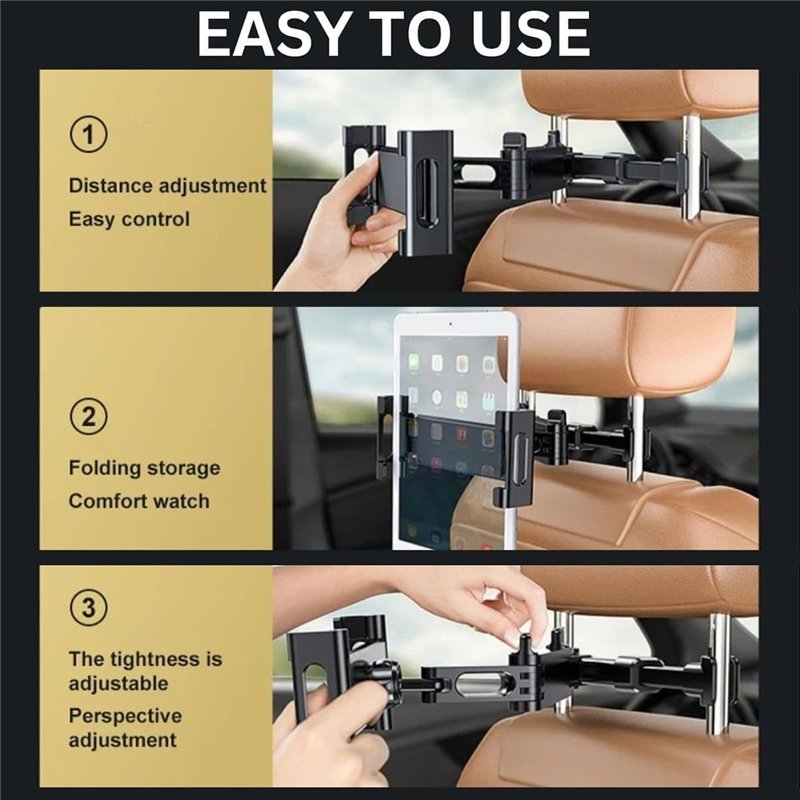 EASY TO USE

1

Distance adjustment

Easy control

2

Folding storage

Comfort watch

3

The tightness is adjustable

Perspective adjustment