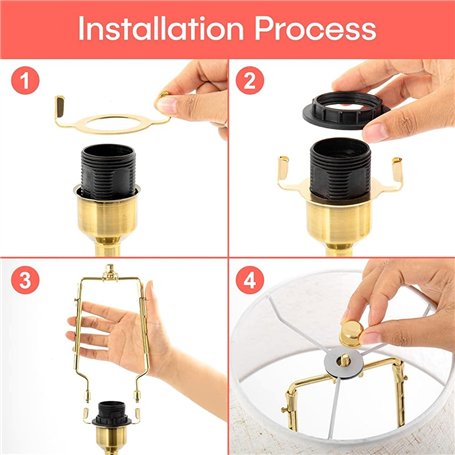 Installation Process

1

2

3

4